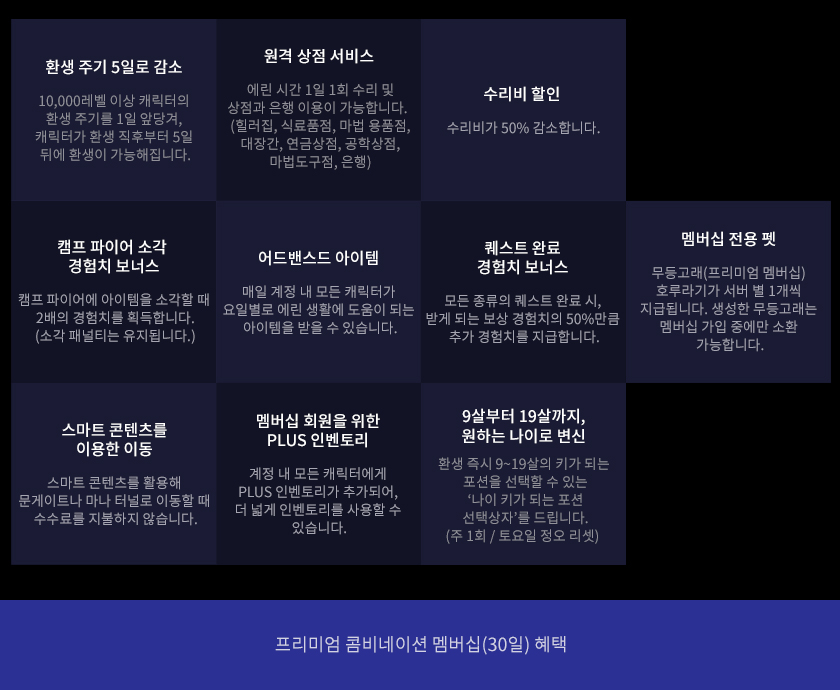 환생 주기 5일로 감소

10,000레벨 이상 캐릭터의 환생 주기를 1일 앞당겨, 캐릭터가 환생 직후부터 5일 뒤에 환생이 가능해집니다.

원격 상점 서비스

에린 시간 1일 1회 수리 및 상점과 은행 이용이 가능합니다. (힐러집, 식료품점, 마법 용품점, 대장간, 연금상점, 공학상점, 마법도구점, 은행)

수리비 할인

수리비가 50% 감소합니다.

캠프 파이어 소각 경험치 보너스

캠프 파이어에 아이템을 소각할 때 2배의 경험치를 획득합니다. (소각 패널티는 유지됩니다.)

어드밴스드 아이템

매일 계정 내 모든 캐릭터가 요일별로 에린 생활에 도움이 되는 아이템을 받을 수 있습니다.

퀘스트 완료 경험치 보너스

모든 종류의 퀘스트 완료 시, 받게 되는 보상 경험치의 50%만큼 추가 경험치를 지급합니다.

멤버십 전용 펫

무등고래(프리미엄 멤버십) 호루라기가 서버 별 1개씩 지급됩니다. 생성한 무등고래는 멤버십 가입 중에만 소환 가능합니다.

스마트 콘텐츠를 이용한 이동

스마트 콘텐츠를 활용해 문게이트나 마나 터널로 이동할 때 수수료를 지불하지 않습니다.

멤버십 회원을 위한 PLUS 인벤토리

계정 내 모든 캐릭터에게 PLUS 인벤토리가 추가되어, 더 넓게 인벤토리를 사용할 수 있습니다.

9살부터 19살까지, 원하는 나이로 변신

환생 즉시 9~19살의 키가 되는 포션을 선택할 수 있는 '나이 키가 되는 포션 선택상자'를 드립니다. (주 1회 / 토요일 정오 리셋)

프리미엄 콤비네이션 멤버십(30일) 혜택